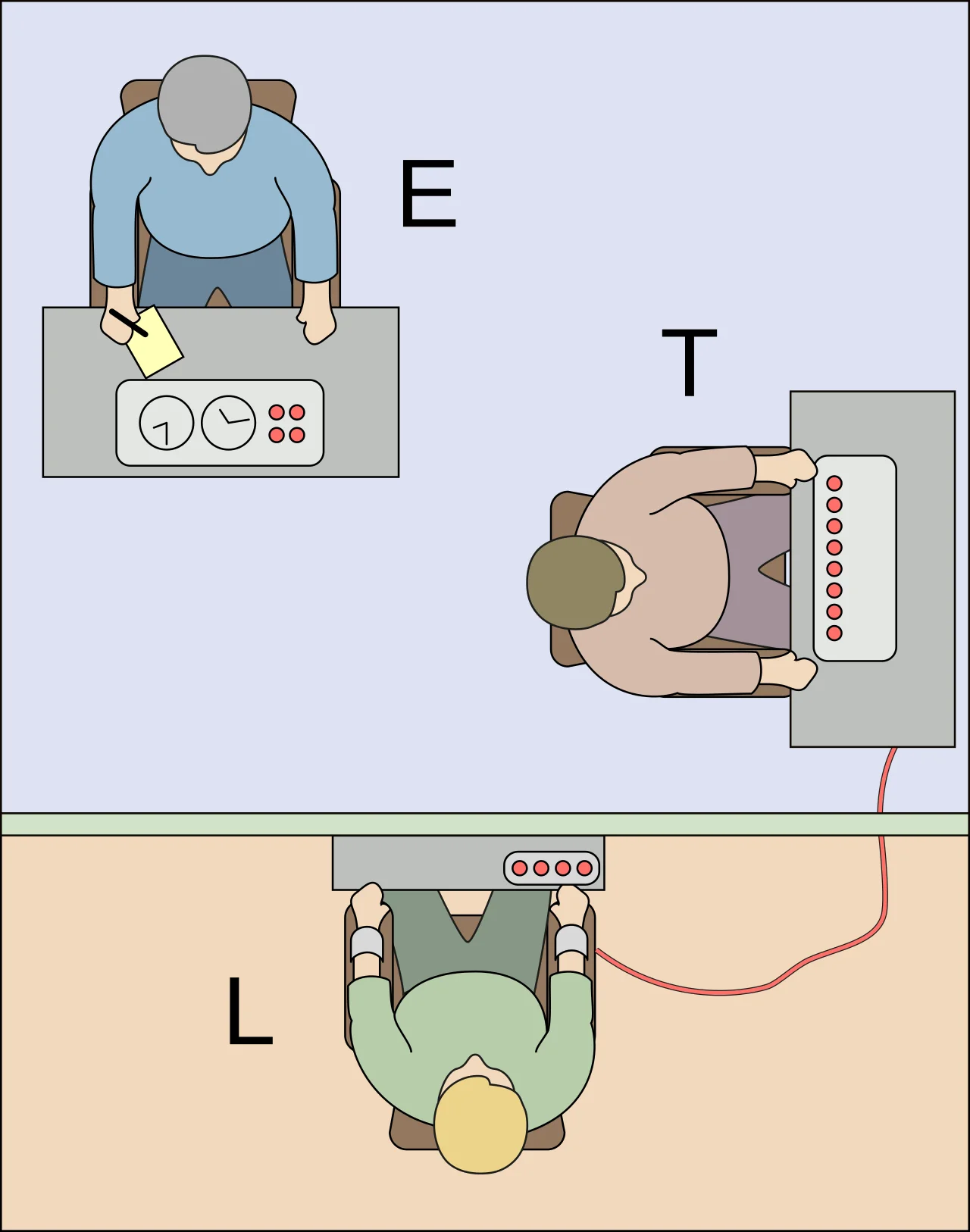 E

T

L